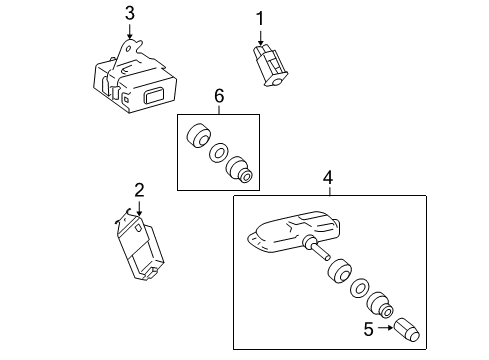 3
1
6
2
4
5