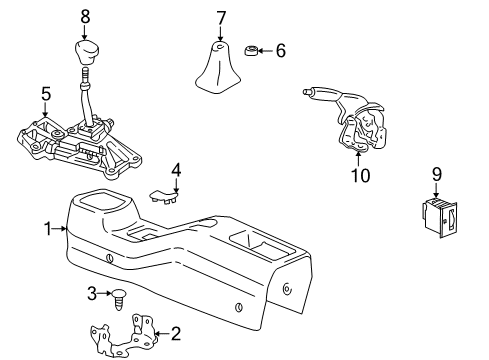 8
7
6
5
10
4
9
1
3
2