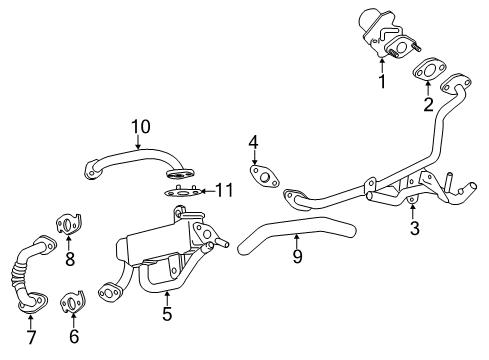 1
2
10
4
11
3
9
8
5
7
6