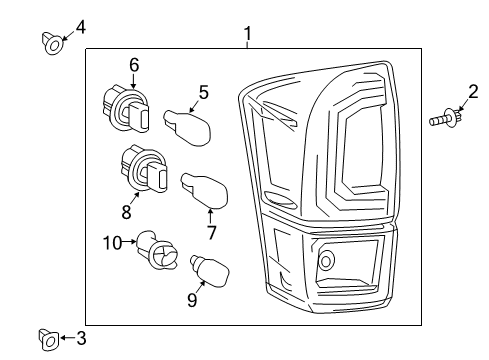 4
1
6
5
2
8
7
10
9
3