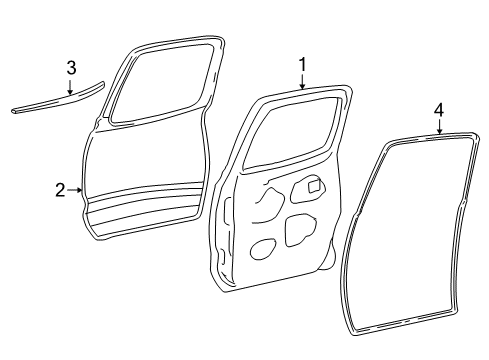 3
1
4
2