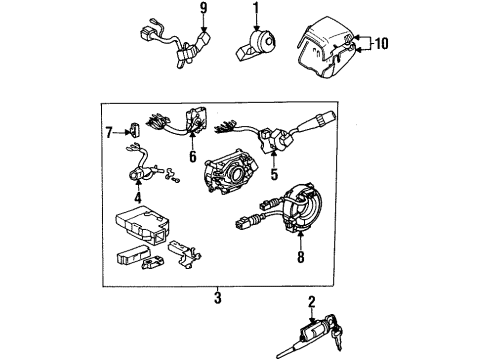 9
1
10
7
6
5
4
8
3
2