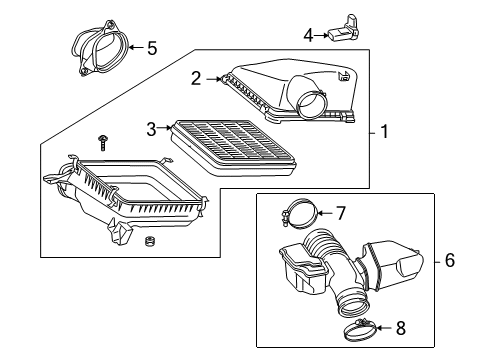 5
4
2
3
1
7
6
8