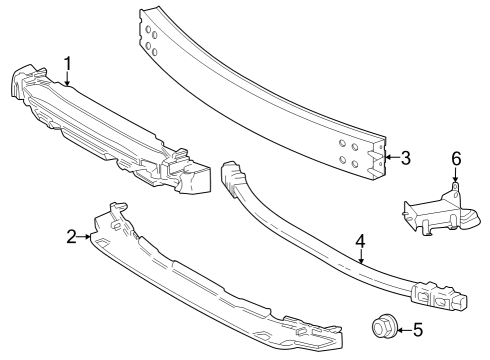 1
3
6
2
4
5