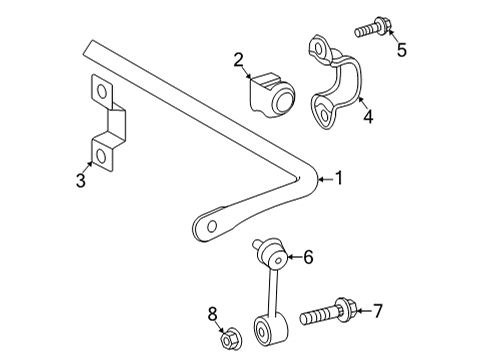 5
2
4
3
1
6
8
7