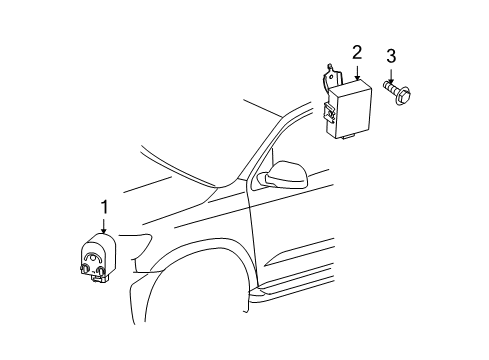 2
3
1