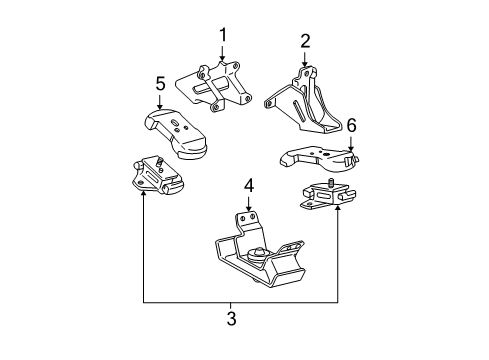 1
2
5
6
4
3