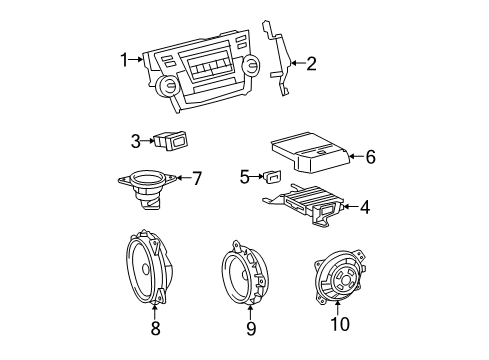 1
2
3
6
7
5
4
8
9
10