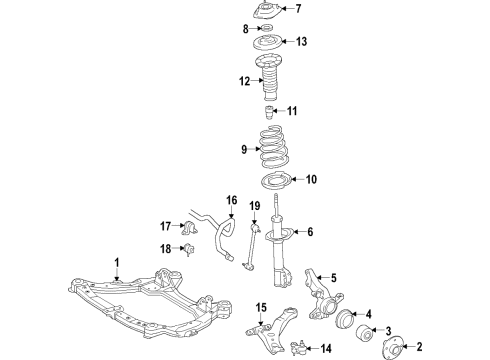 7
8
13
12
11
9
10
16
19
17
6
18
1
5
15
4
3
14
2