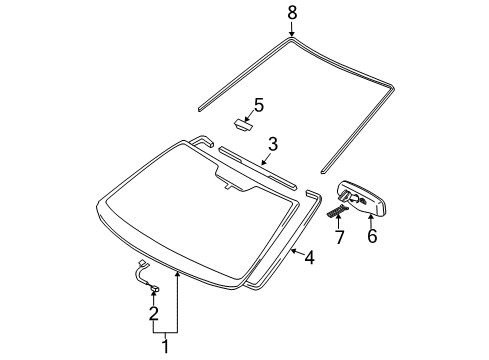 8
5
3
6
7
4
2
1