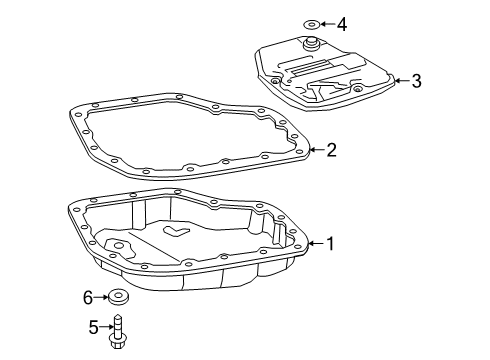 4
3
2
1
6
5