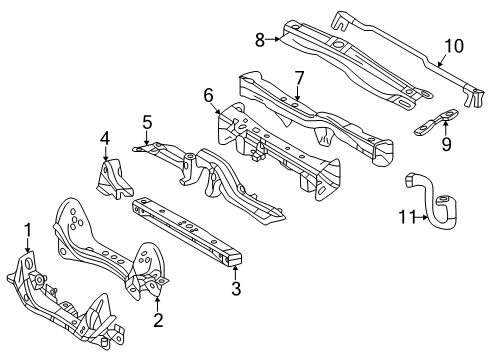 8
10
7
6
5
4
9
11
1
3
2