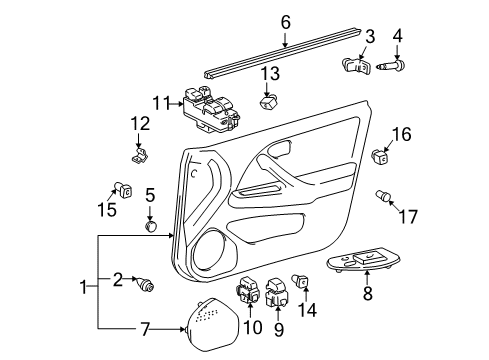 6
3
4
13
11
12
16
15
5
17
1
2
8
7
10
9
14