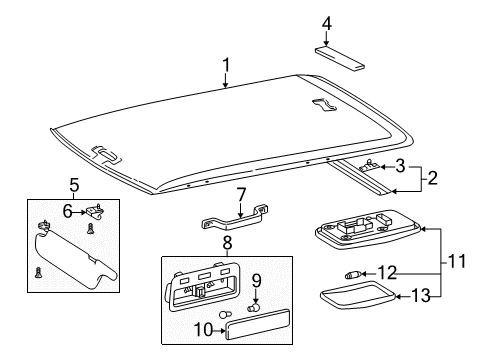 4
1
3
2
5
6
7
8
9
10
11
12
13