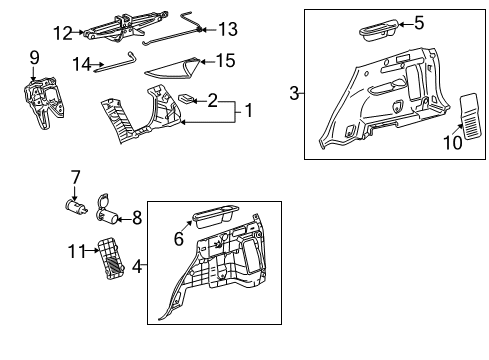 12
13
9
14
15
2
1
3
5
10
7
8
6
11
4