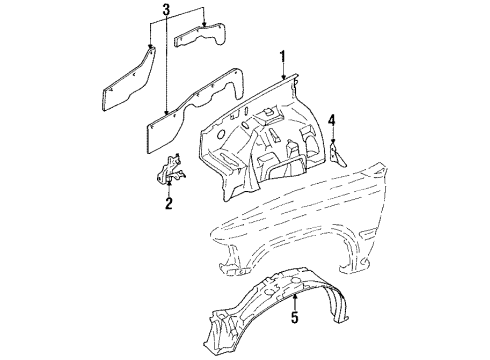 3
1
4
2
5