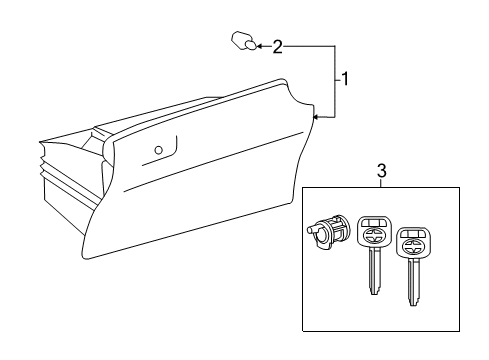 2
1
3