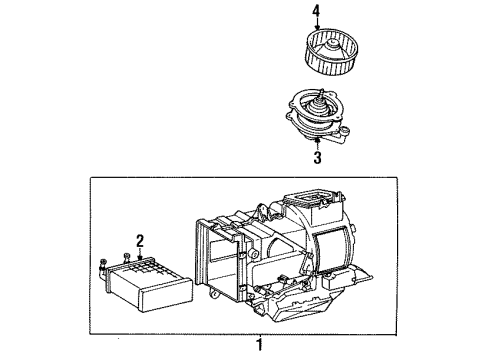 4
3
2
1