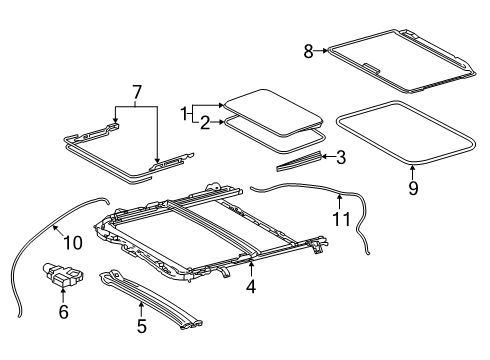 8
7
1
2
3
9
11
10
4
6
5