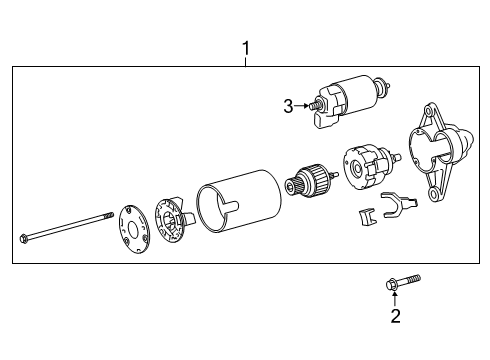 1
3
2