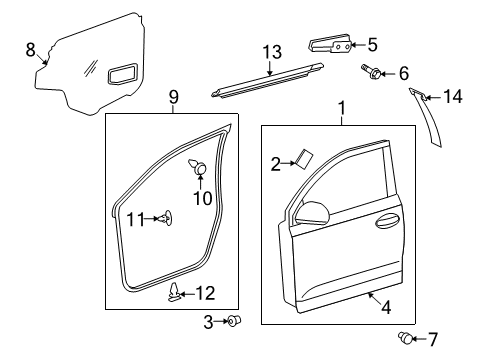 8
13
5
6
14
9
1
2
10
11
12
4
3
7