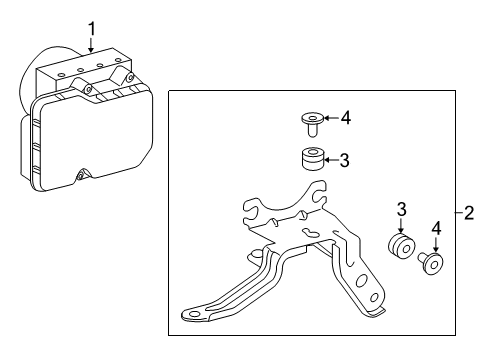 1
4
3
3
4
2