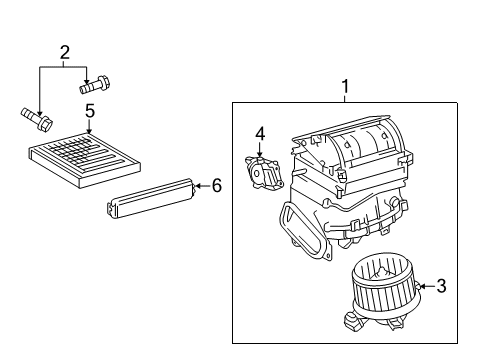 2
5
6
1
4
3