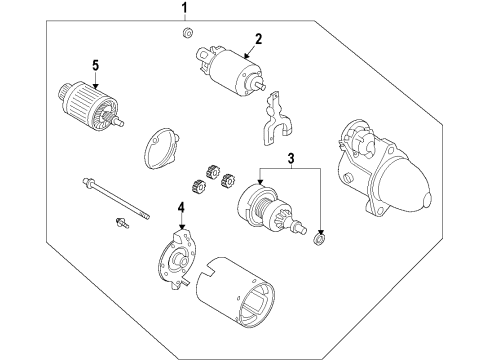 1
2
5
3
4