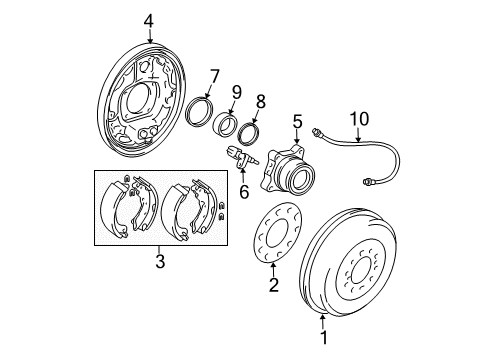 4
7
9
8
5
10
6
3
2
1