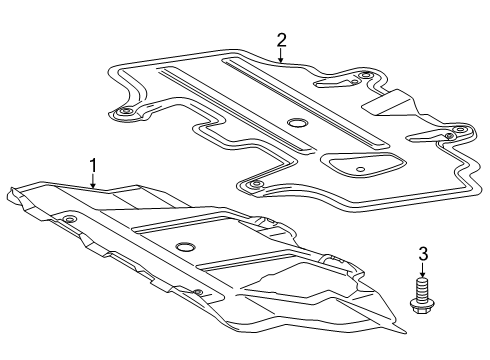 2
1
3