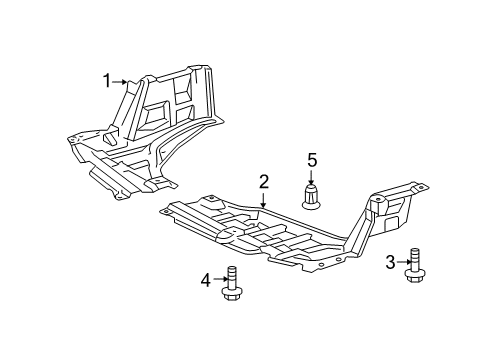 1
5
2
3
4