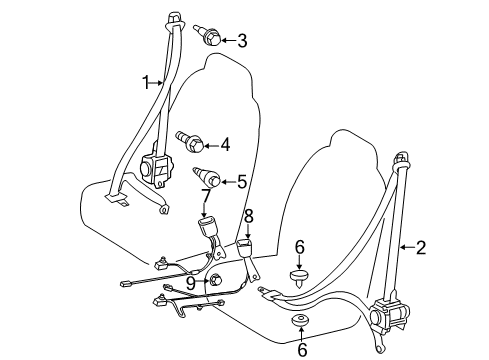 3
1
4
5
7
8
6
2
9
6