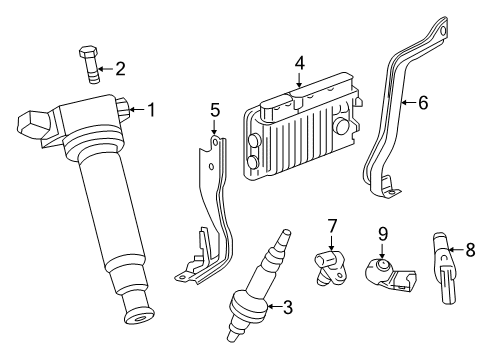 2
1
4
5
6
7
9
8
3