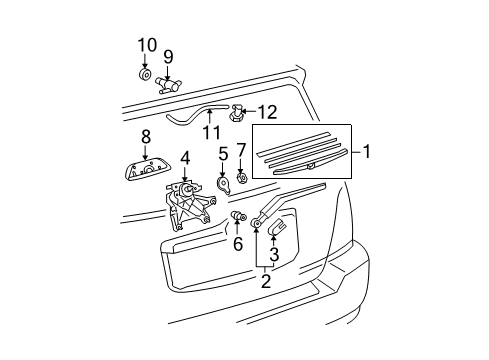 10
9
12
11
8
4
5
7
1
6
3
2