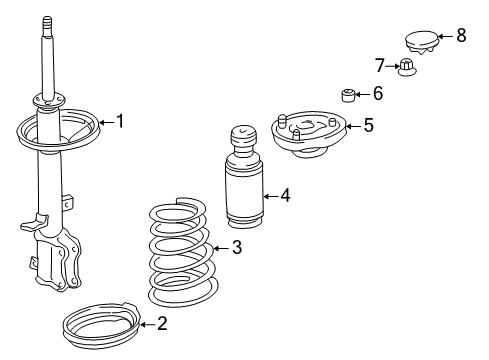 8
7
6
1
5
4
3
2