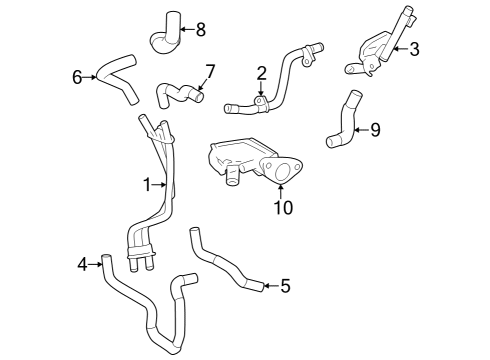 8
3
6
7
2
9
1
10
4
5