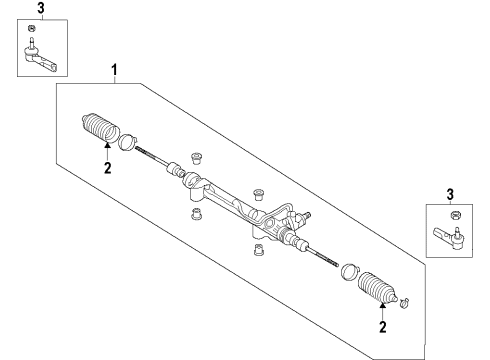 3
1
2
3
2