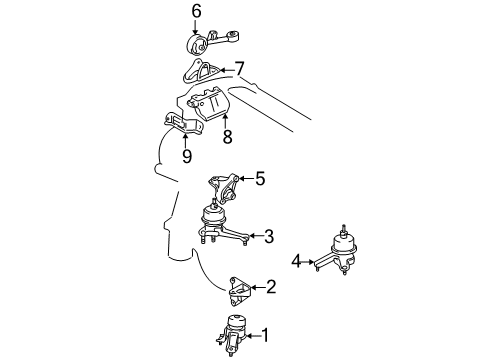 6
7
8
9
5
3
4
2
1