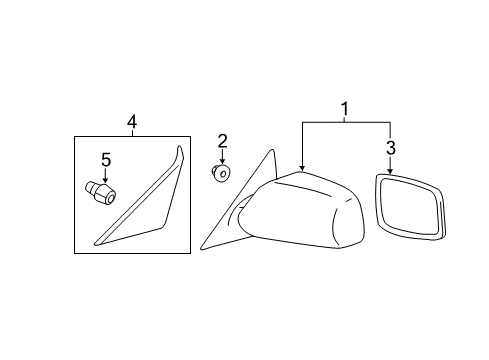 4
5
2
1
3