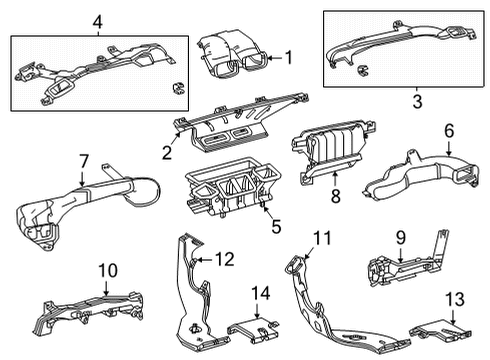 4
1
3
2
6
7
8
5
11
9
12
10
14
13