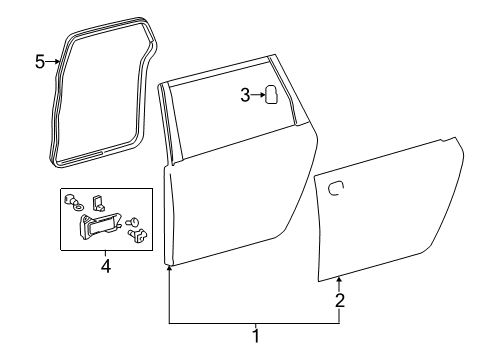 5
3
4
2
1