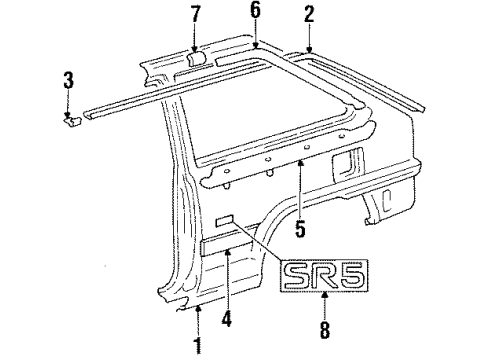 7
6
2
3
5
SR5
4
8
1