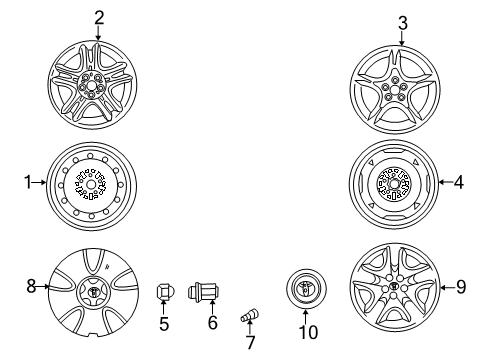 2
3
1
4
8
5
6
7
10
9