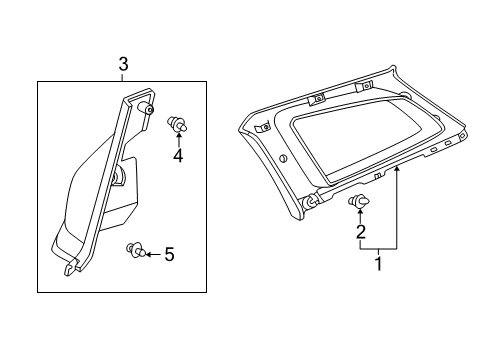 3
4
5
2
1