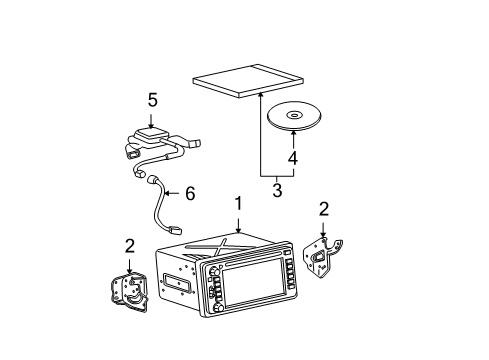 5
4
3
6
1
2
2