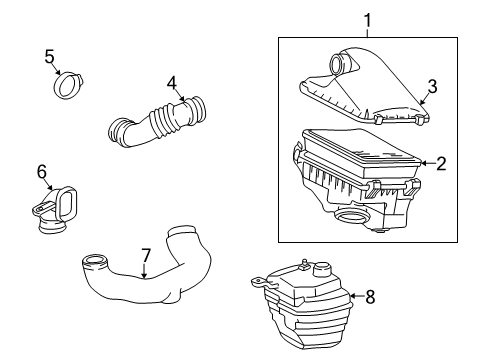 1
5
4
3
2
6
7
8