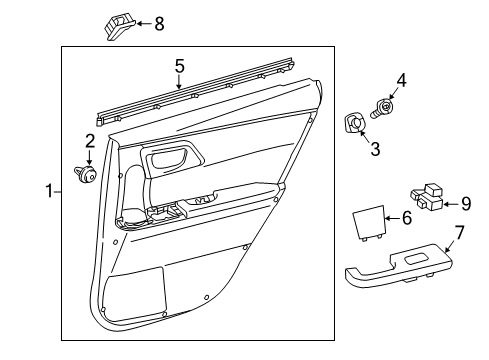 8
5
4
2
3
1
9
6
7