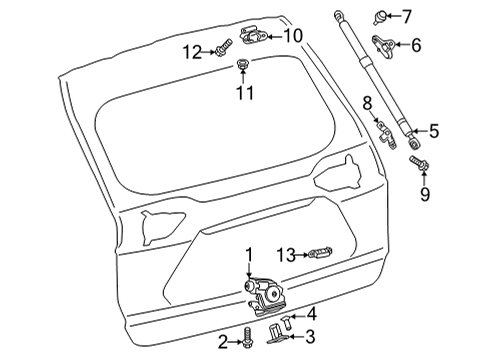 7
10
6
12
11
8
5
9
1
13
4
2
3