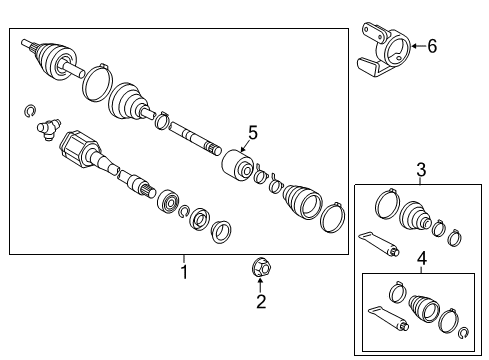 6
5
3
4
1
2