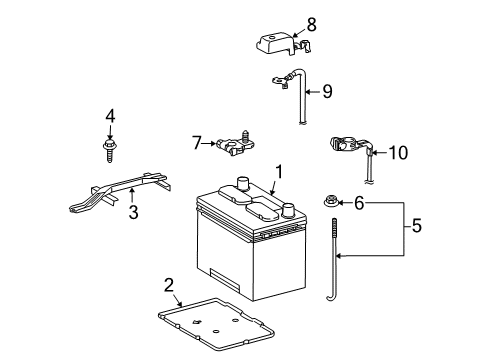 8
9
4
7
10
1
3
6
5
2